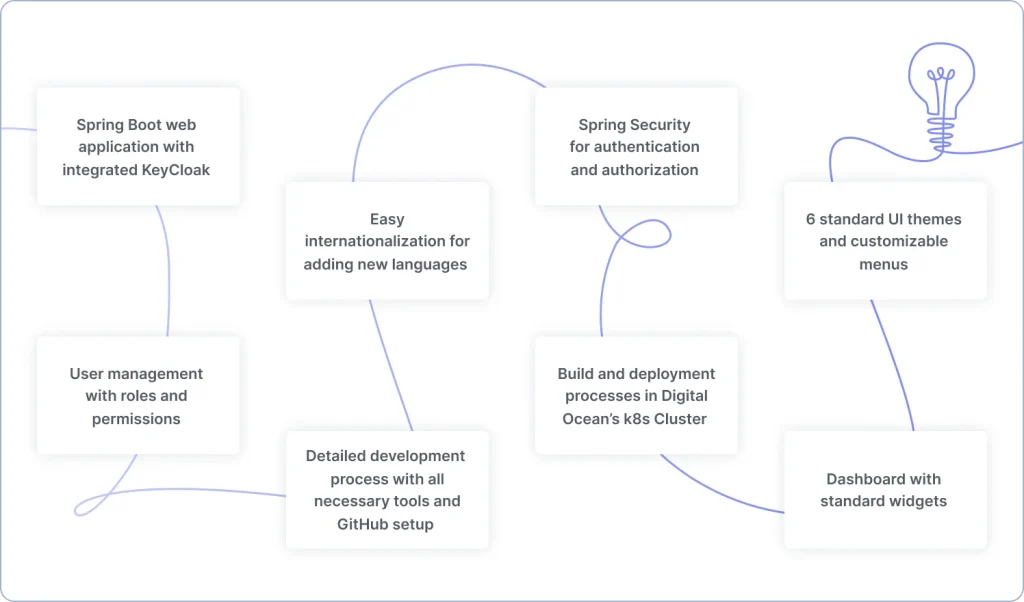 Spring Boot web application with integrated KeyCloak

User management with roles and permissions

Easy internationalization for adding new languages

Detailed development process with all necessary tools and GitHub setup

Spring Security for authentication and authorization

Build and deployment processes in Digital Ocean's k8s Cluster

6 standard UI themes and customizable menus

Dashboard with standard widgets